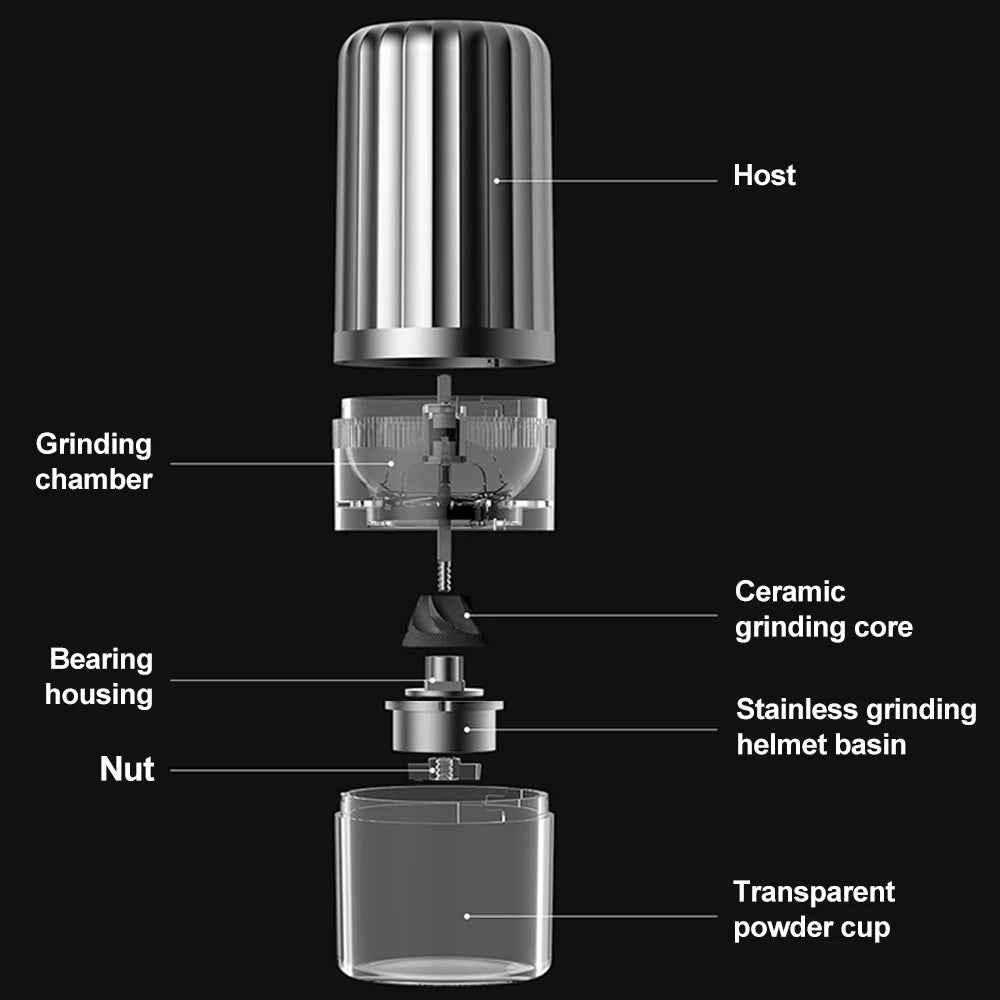 Host

Grinding chamber

Ceramic grinding core

Bearing housing

Stainless grinding helmet basin

Nut

Transparent powder cup